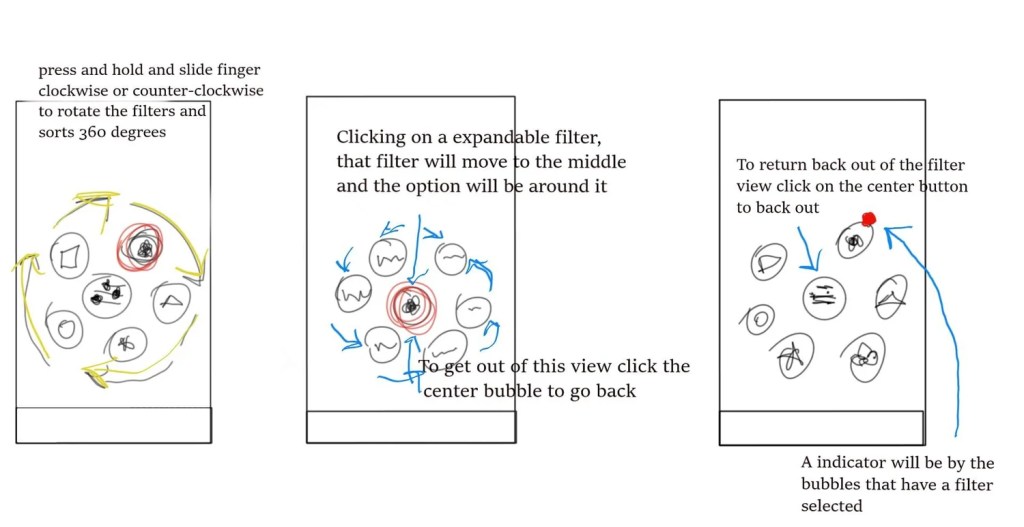 press and hold and slide finger clockwise or counter-clockwise to rotate the filters and sorts 360 degrees

Clicking on a expandable filter, that filter will move to the middle and the option will be around it

To get out of this view click the center bubble to go back

To return back out of the filter view click on the center button to back out

A indicator will be by the bubbles that have a filter selected